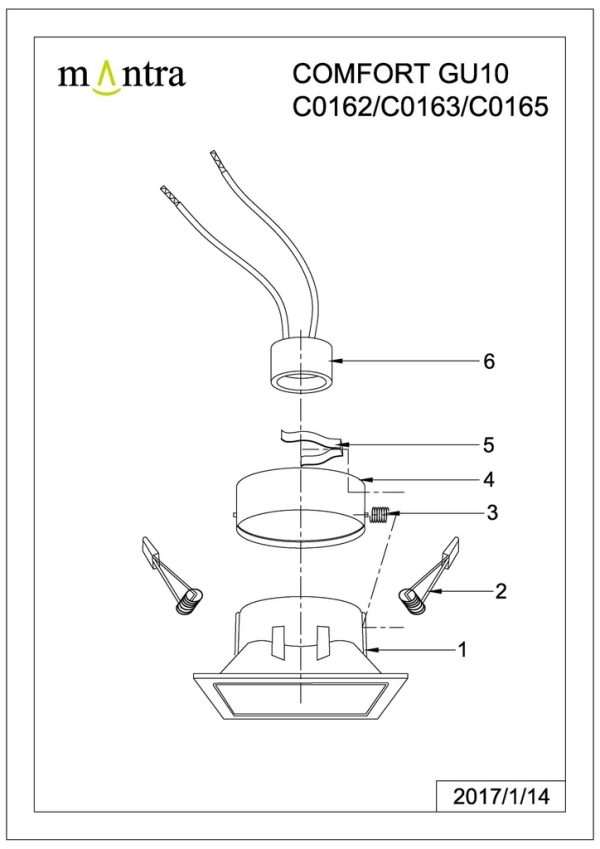 mantra

COMFORT GU10
C0162/C0163/C0165

6

5

4

3

2

1

2017/1/14